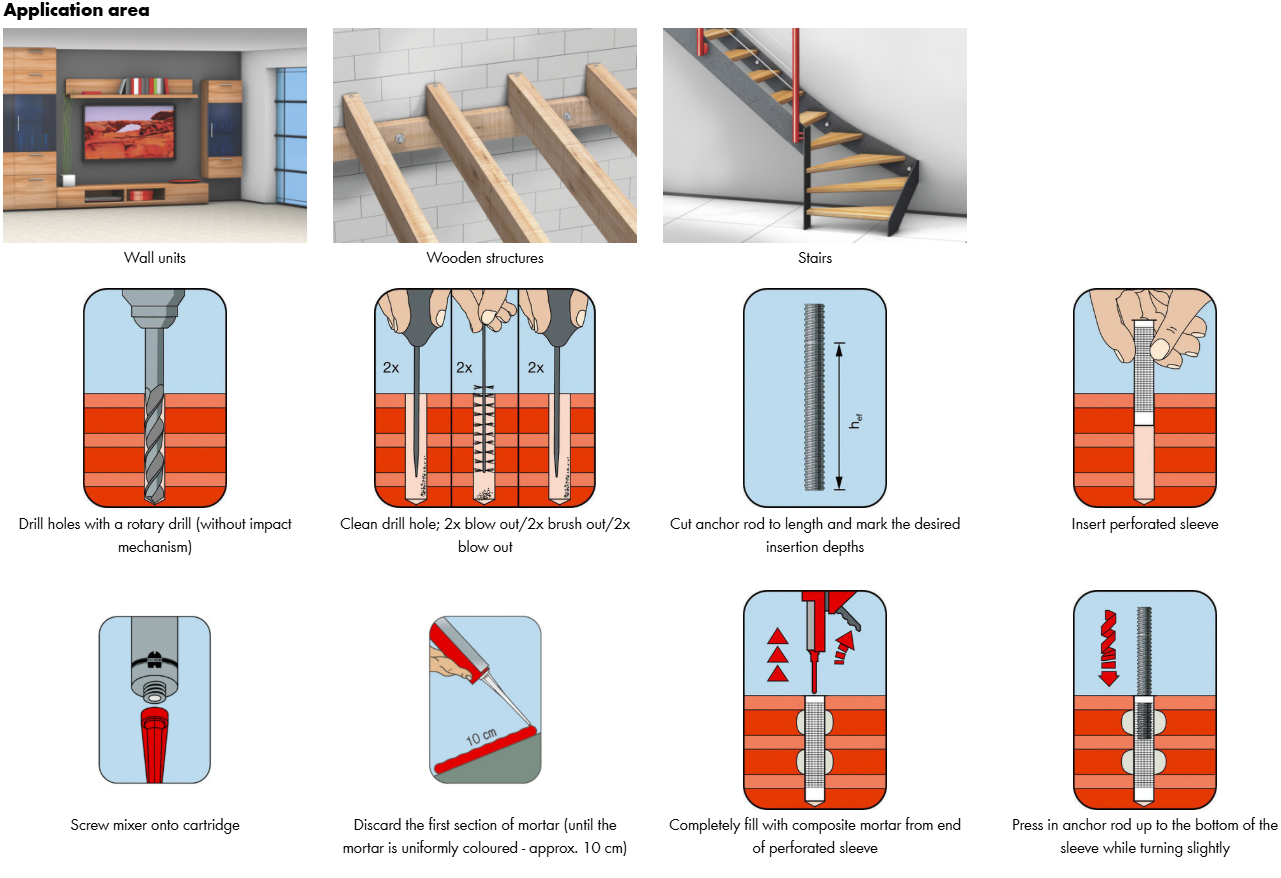 Application area

Wall units

Wooden structures

Stairs

Drill holes with a rotary drill (without impact mechanism)

2x 2x 2x

Clean drill hole; 2x blow out/2x brush out/2x blow out

$h_{ef}$

Cut anchor rod to length and mark the desired insertion depths

Insert perforated sleeve

Screw mixer onto cartridge

10 cm

Discard the first section of mortar (until the mortar is uniformly coloured - approx. 10 cm)

Completely fill with composite mortar from end of perforated sleeve

Press in anchor rod up to the bottom of the sleeve while turning slightly