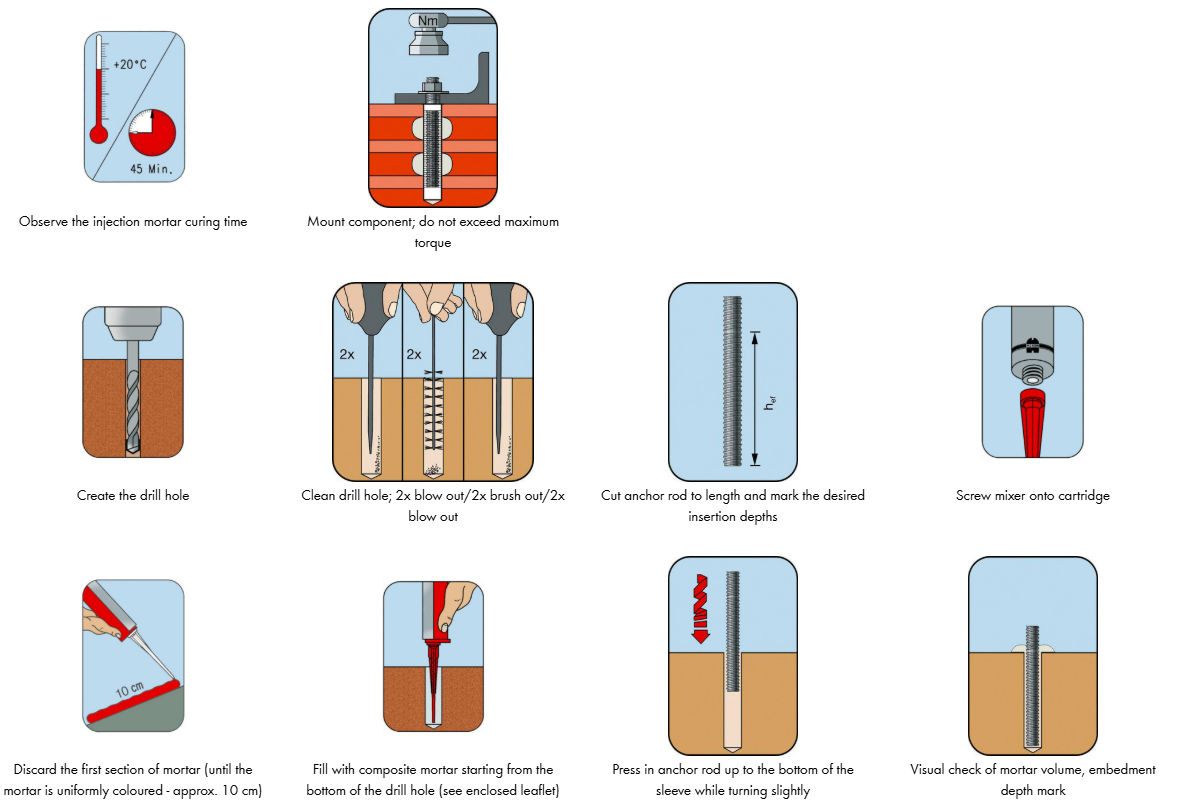 +20°C

45 Min.

Observe the injection mortar curing time

Nm

Mount component; do not exceed maximum torque

Create the drill hole

2x 2x 2x

Clean drill hole; 2x blow out/2x brush out/2x blow out

$h_{ef}$

Cut anchor rod to length and mark the desired insertion depths

Screw mixer onto cartridge

10 cm

Discard the first section of mortar (until the mortar is uniformly coloured - approx. 10 cm)

Fill with composite mortar starting from the bottom of the drill hole (see enclosed leaflet)

Press in anchor rod up to the bottom of the sleeve while turning slightly

Visual check of mortar volume, embedment depth mark