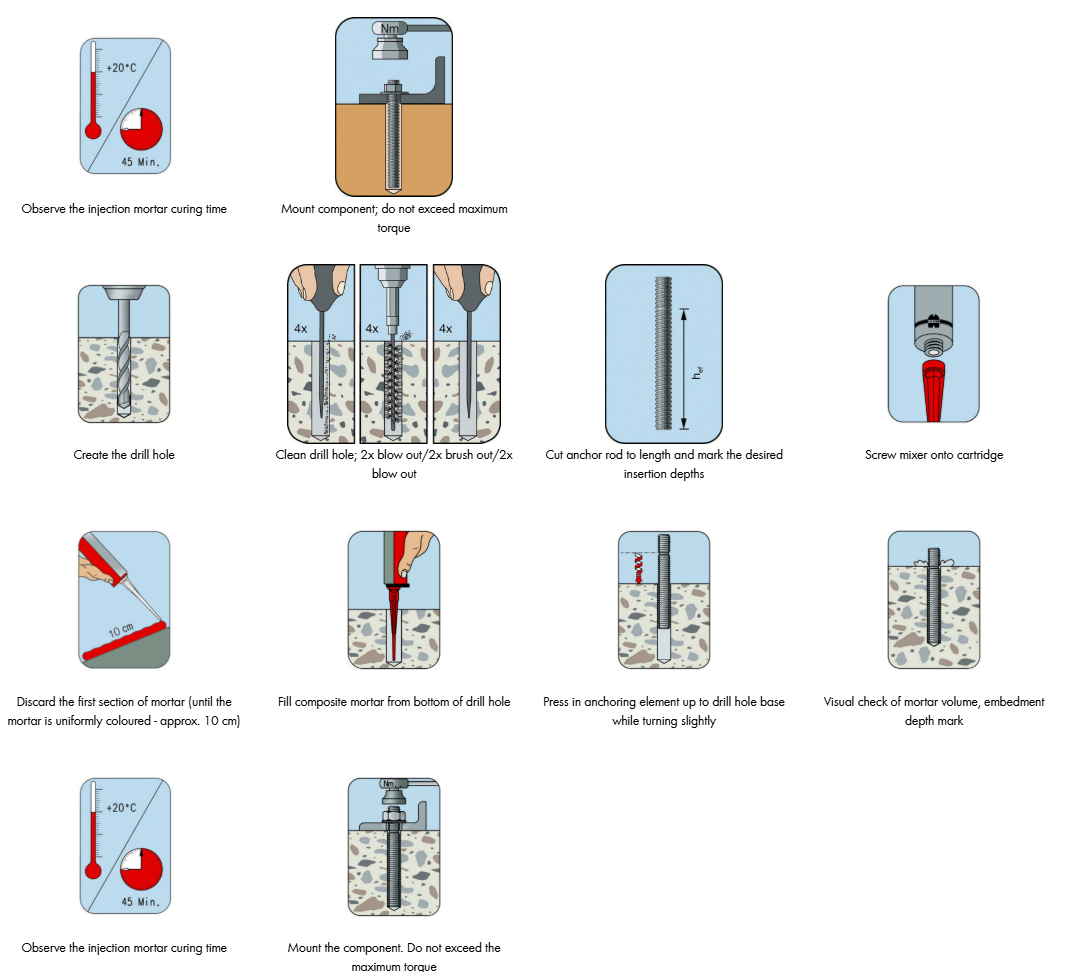 +20°C

45 Min.

Observe the injection mortar curing time

Nm

Mount component; do not exceed maximum torque

Create the drill hole

4x

4x

4x

Clean drill hole; 2x blow out/2x brush out/2x blow out

$h_{ef}$

Cut anchor rod to length and mark the desired insertion depths

Screw mixer onto cartridge

10 cm

Discard the first section of mortar (until the mortar is uniformly coloured - approx. 10 cm)

Fill composite mortar from bottom of drill hole

Press in anchoring element up to drill hole base while turning slightly

Visual check of mortar volume, embedment depth mark

+20°C

45 Min.

Observe the injection mortar curing time

Nm

Mount the component. Do not exceed the maximum torque