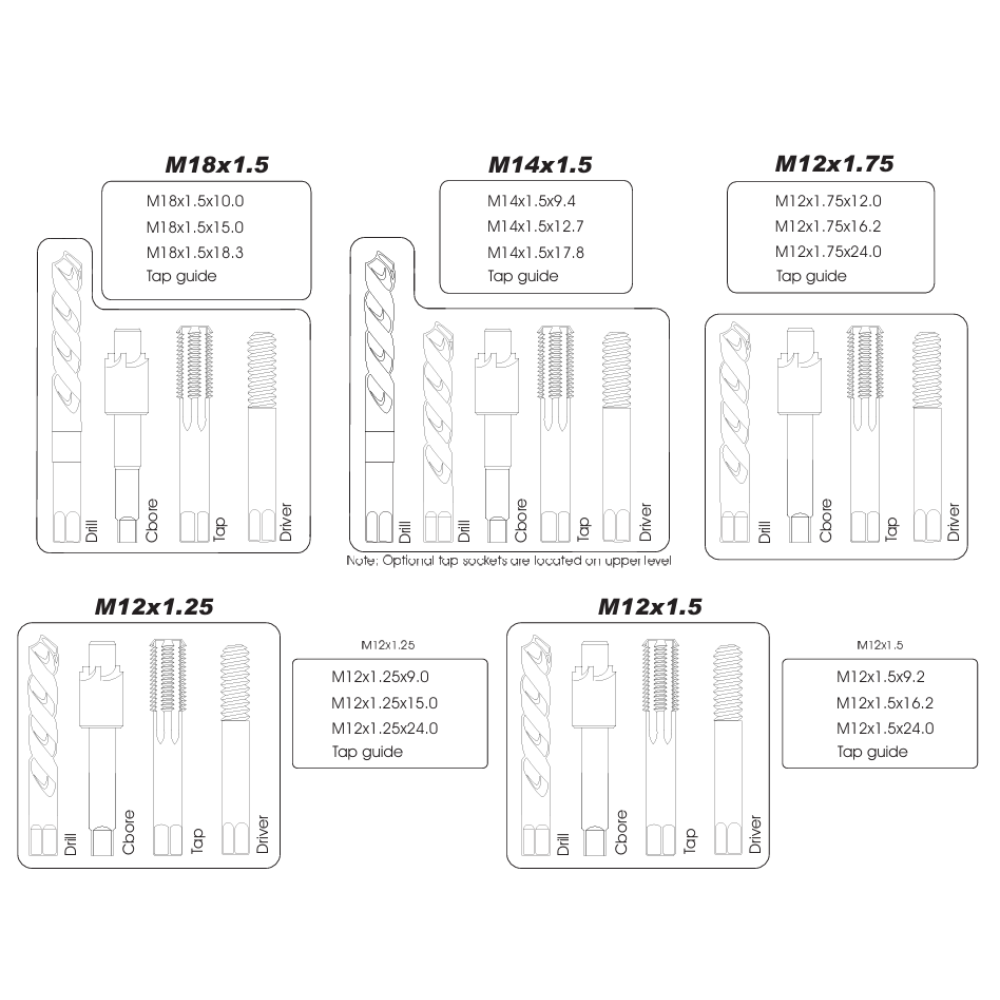 M18x1.5

M18x1.5x10.0
M18x1.5x15.0
M18x1.5x18.3
Tap guide

Drill
Cbore
Tap
Driver

M14x1.5

M14x1.5x9.4
M14x1.5x12.7
M14x1.5x17.8
Tap guide

Drill
Drill
Cbore
Tap
Driver

Note: Optional tap sockets are located on upper level

M12x1.75

M12x1.75x12.0
M12x1.75x16.2
M12x1.75x24.0
Tap guide

Drill
Cbore
Tap
Driver

M12x1.25

Drill
Cbore
Tap
Driver

M12x1.25

M12x1.25x9.0
M12x1.25x15.0
M12x1.25x24.0
Tap guide

M12x1.5

Drill
Cbore
Tap
Driver

M12x1.5

M12x1.5x9.2
M12x1.5x16.2
M12x1.5x24.0
Tap guide